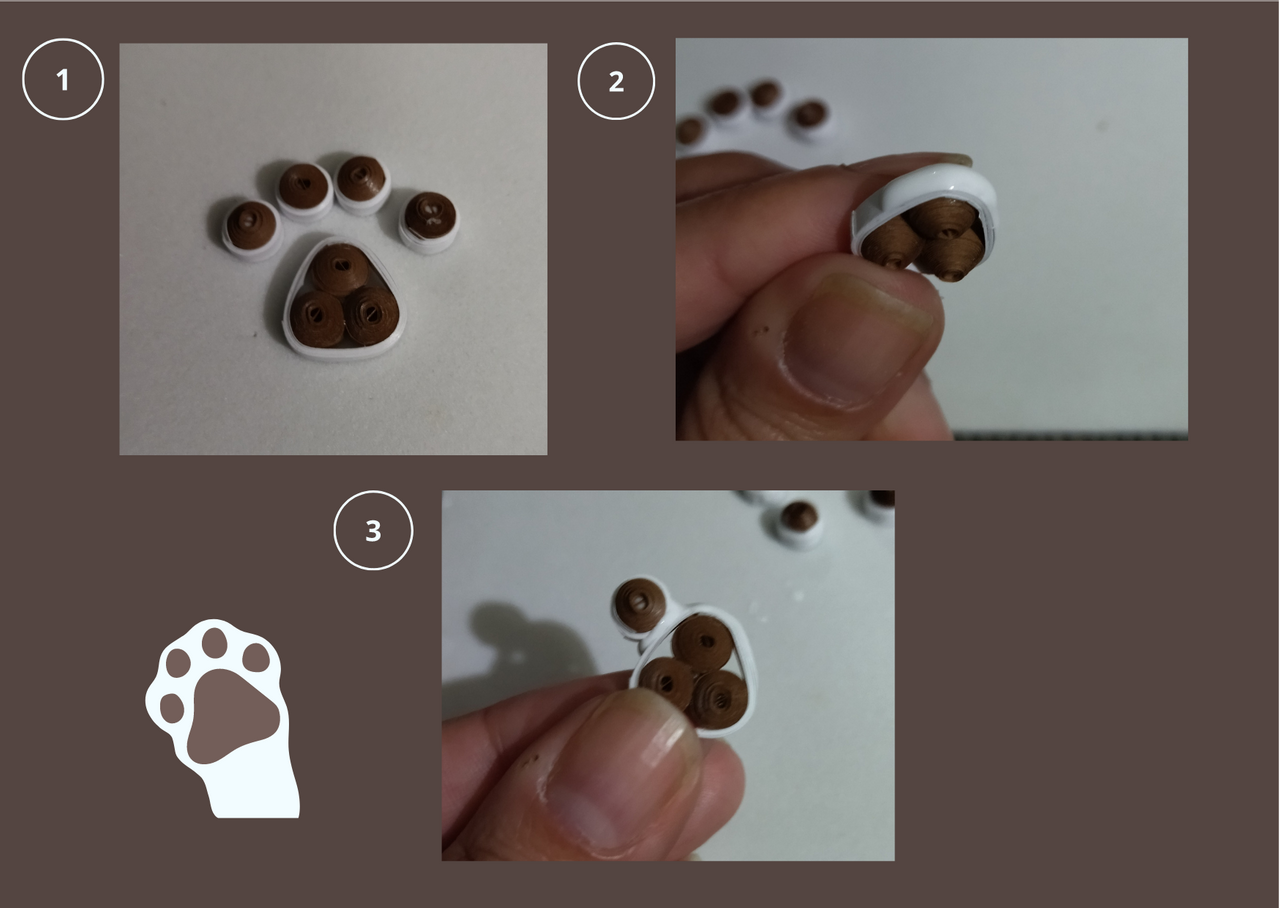 1

2

3