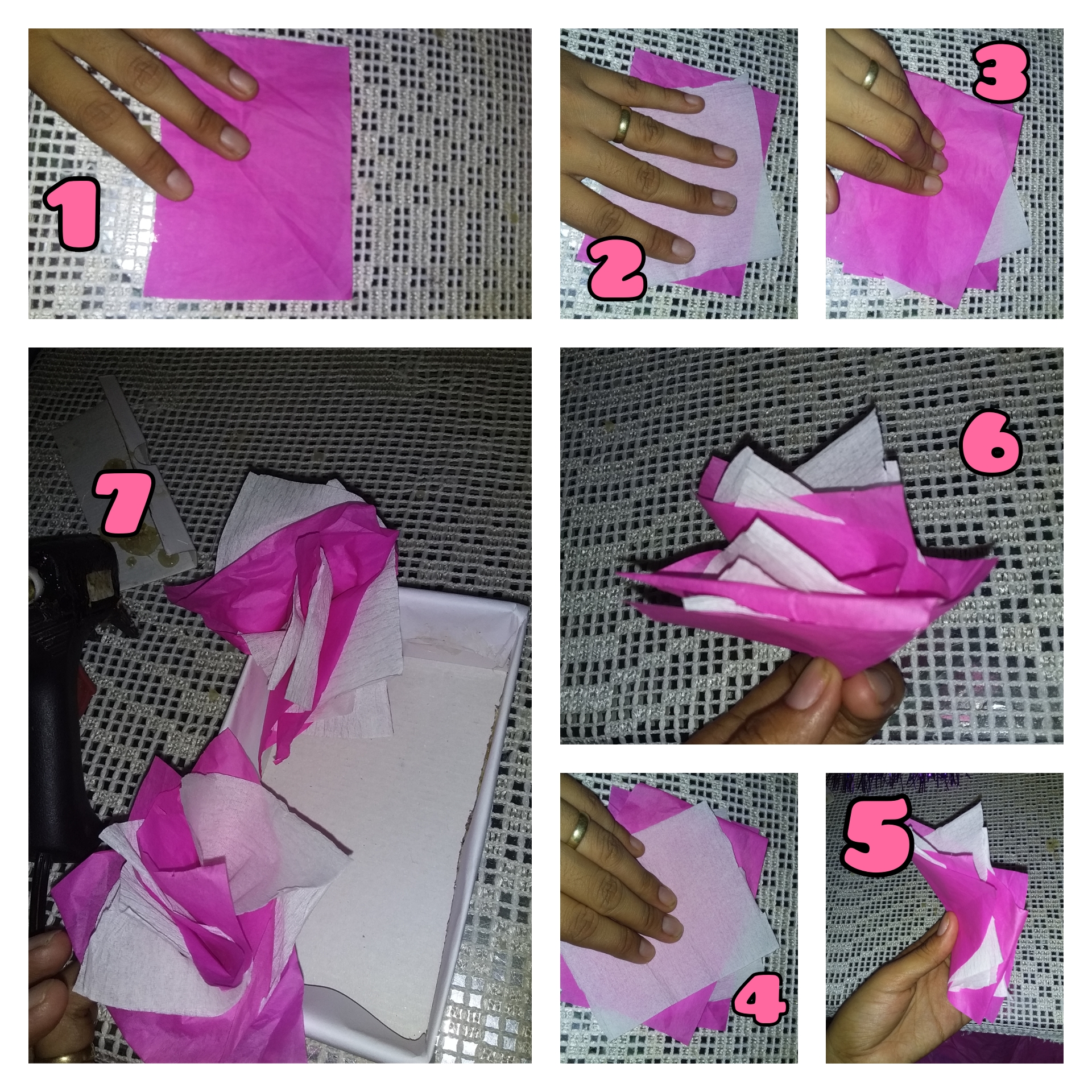 1
2
3
7
6
4
5