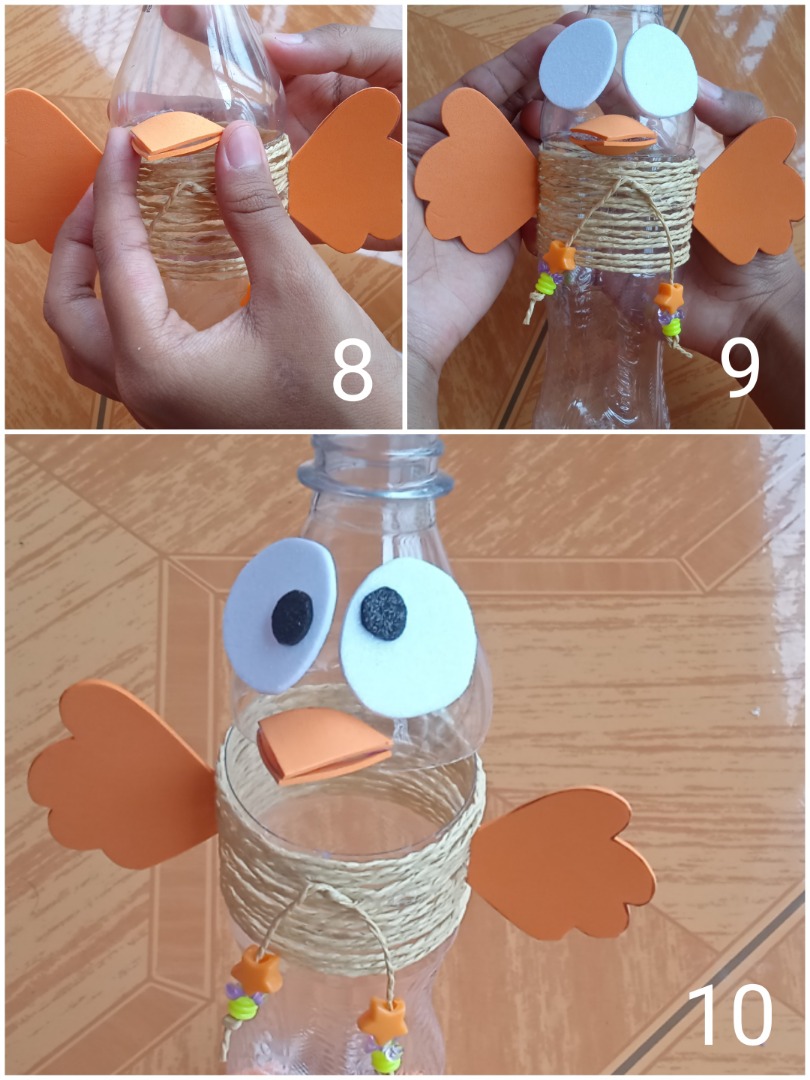 8

9

10