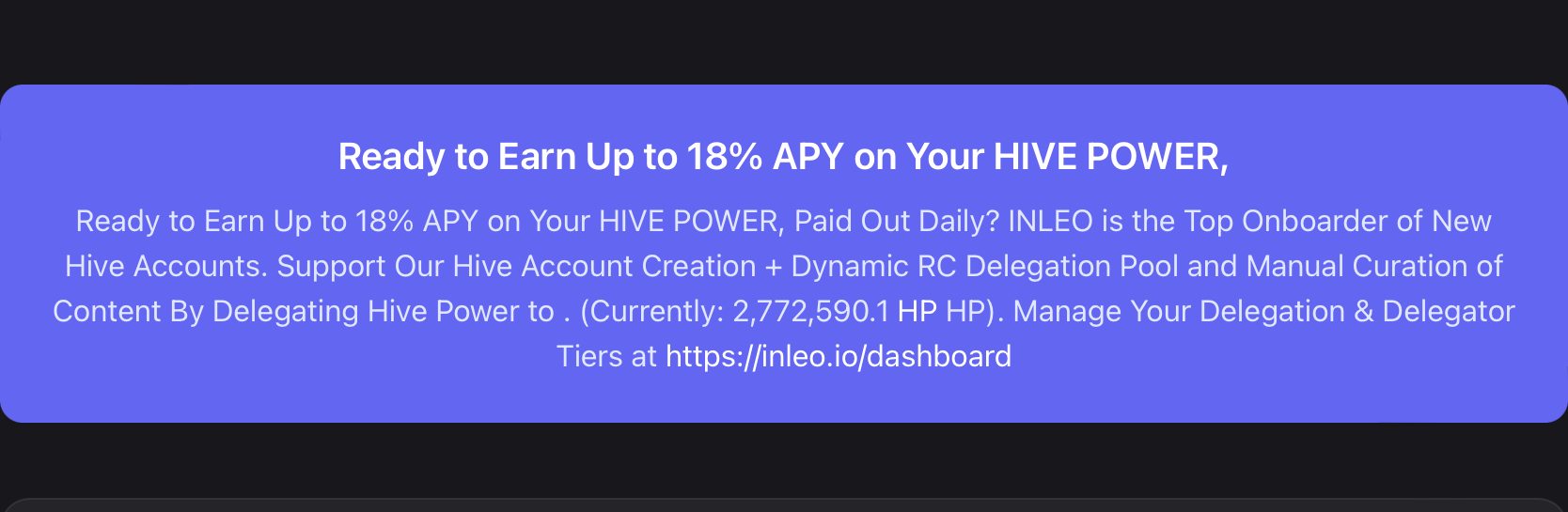 Ready to Earn Up to 18% APY on Your HIVE POWER,

Ready to Earn Up to 18% APY on Your HIVE POWER, Paid Out Daily? INLEO is the Top Onboarder of New Hive Accounts. Support Our Hive Account Creation + Dynamic RC Delegation Pool and Manual Curation of Content By Delegating Hive Power to . (Currently: 2,772,590.1 HP HP). Manage Your Delegation & Delegator Tiers at https://inleo.io/dashboard