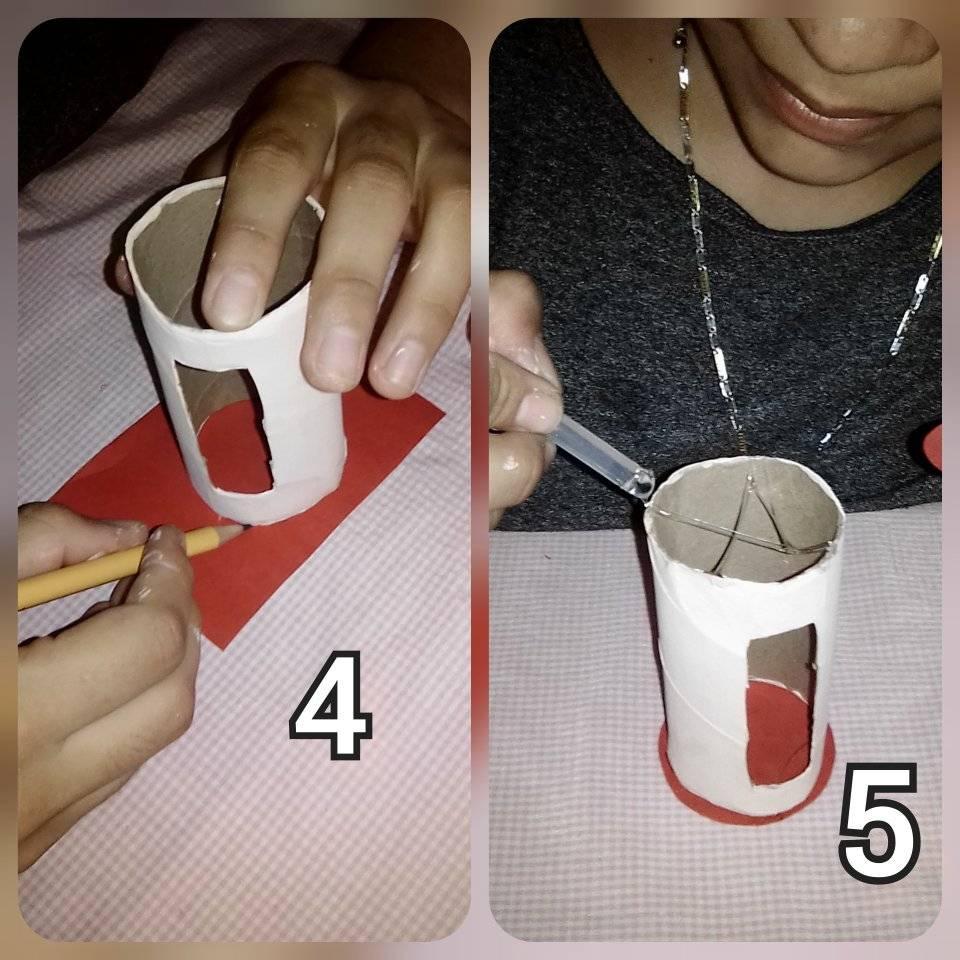 4

5