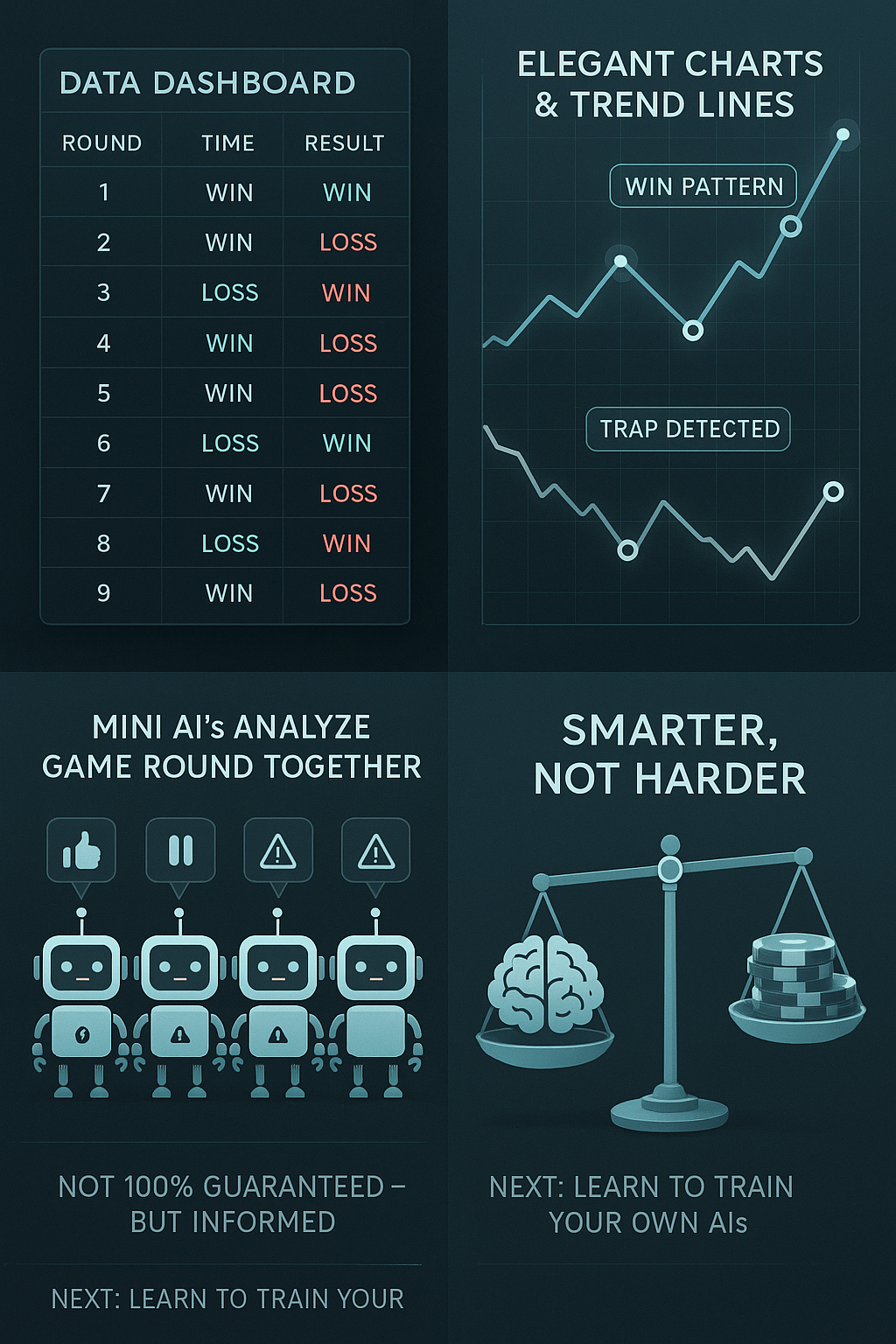 DATA DASHBOARD

| ROUND | TIME | RESULT |
|---|---|---|
| 1 | WIN | WIN |
| 2 | WIN | LOSS |
| 3 | LOSS | WIN |
| 4 | WIN | LOSS |
| 5 | WIN | LOSS |
| 6 | LOSS | WIN |
| 7 | WIN | LOSS |
| 8 | LOSS | WIN |
| 9 | WIN | LOSS |

ELEGANT CHARTS & TREND LINES

WIN PATTERN

TRAP DETECTED

MINI AI's ANALYZE GAME ROUND TOGETHER

NOT 100% GUARANTEED – BUT INFORMED

NEXT: LEARN TO TRAIN YOUR

SMARTER, NOT HARDER

NEXT: LEARN TO TRAIN YOUR OWN AIs