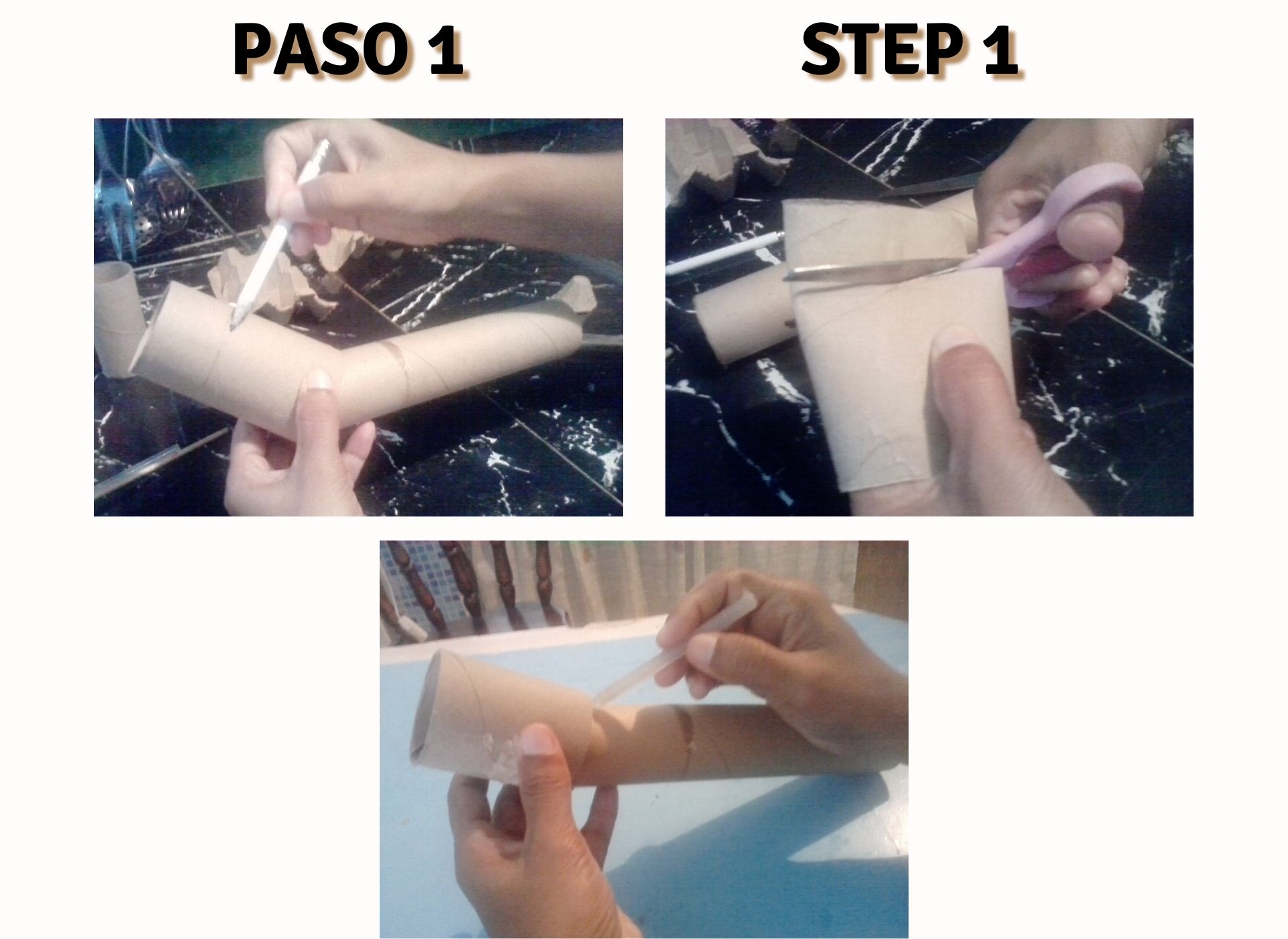 PASO 1

STEP 1