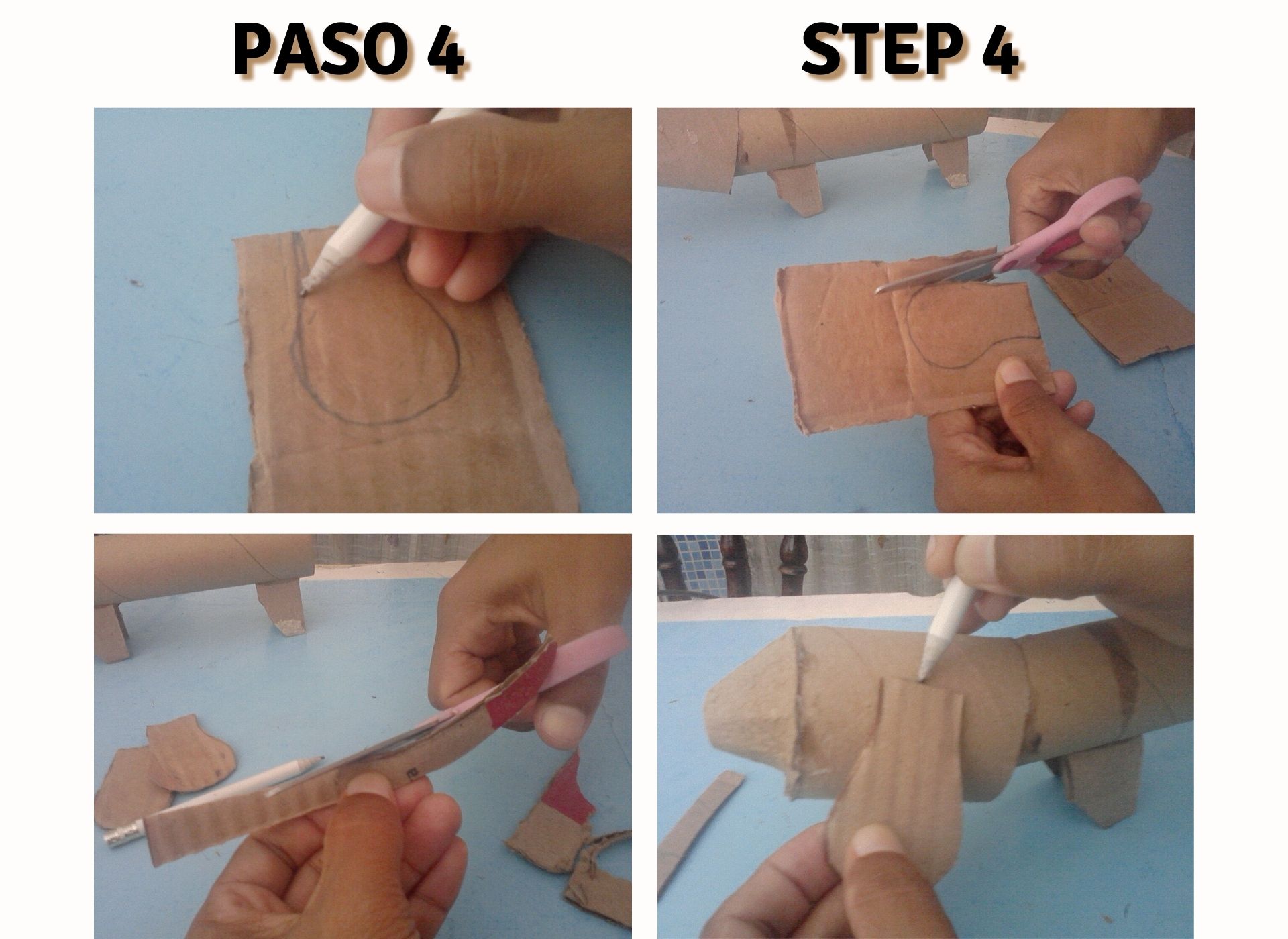 PASO 4

STEP 4