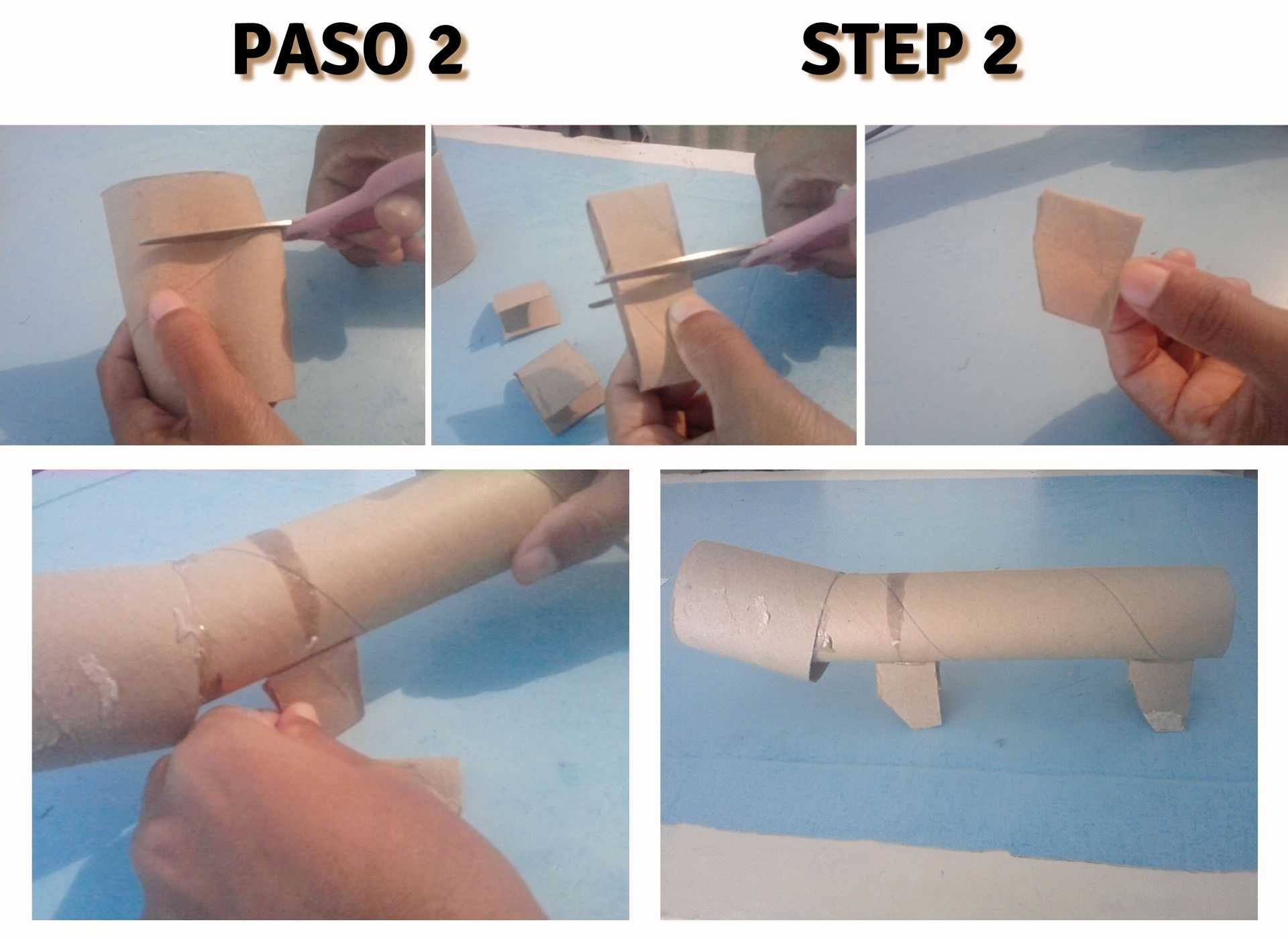 PASO 2

STEP 2