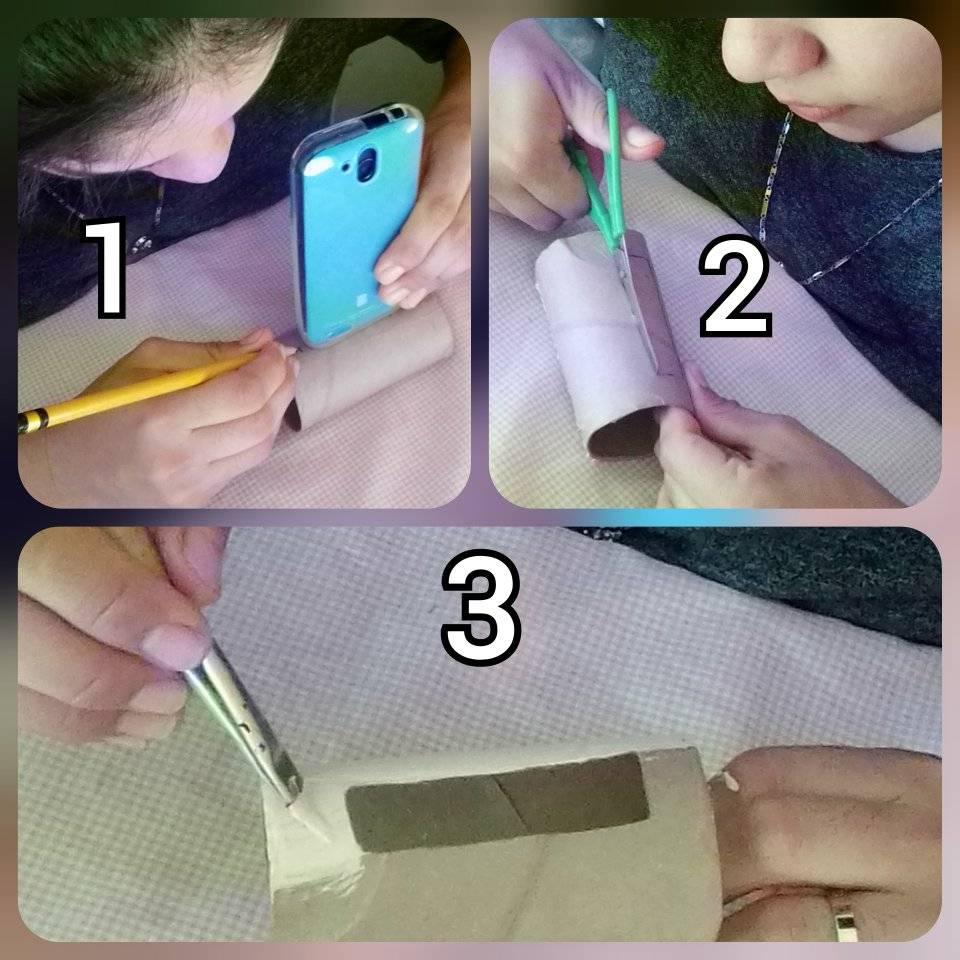 1

2

3