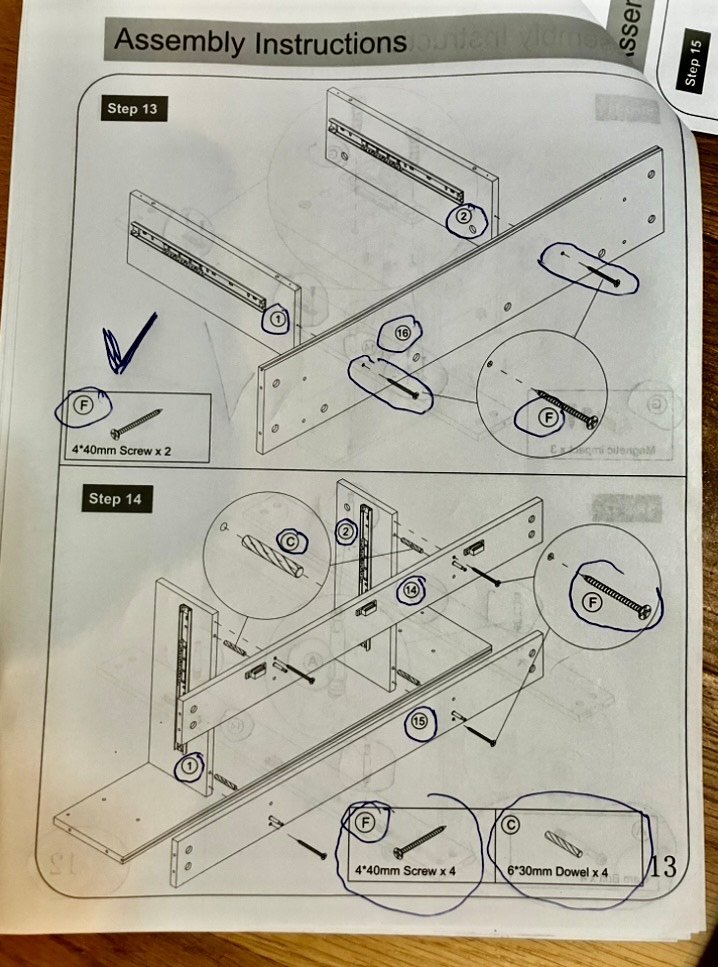 Assembly Instructions

Step 15

Step 13

2
1
16
F

F
4*40mm Screw x 2

Step 14

C
2
14
F
15
1

F
4*40mm Screw x 4

C
6*30mm Dowel x 4

13