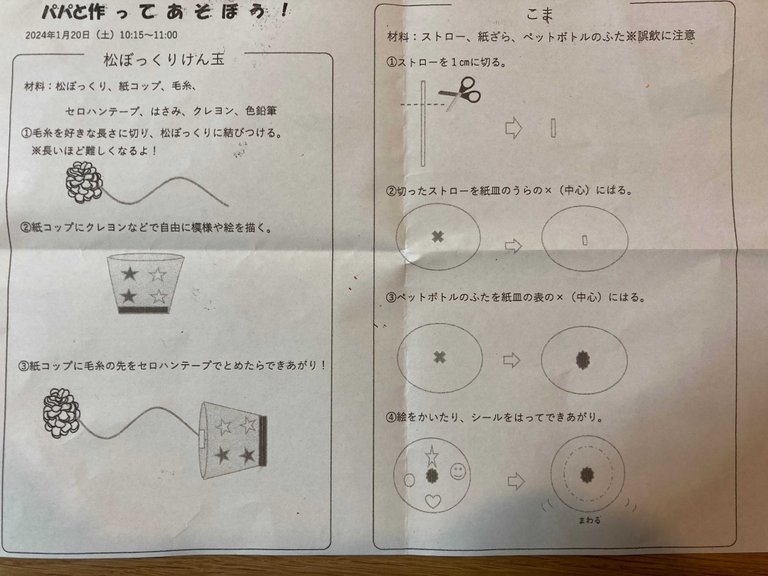 パパと作ってあそぼう！

2024年1月20日（土）10:15～11:00

松ぼっくりけん玉

材料：松ぼっくり、紙コップ、毛糸、

セロハンテープ、はさみ、クレヨン、色鉛筆

①毛糸を好きな長さに切り、松ぼっくりに結びつける。

※長いほど難しくなるよ！

②紙コップにクレヨンなどで自由に模様や絵を描く。

③紙コップに毛糸の先をセロハンテープでとめたらできあがり！

こま

材料：ストロー、紙ざら、ペットボトルのふた※誤飲に注意

①ストローを１㎝に切る。

②切ったストローを紙皿のうらの×（中心）にはる。

③ペットボトルのふたを紙皿の表の×（中心）にはる。

④絵をかいたり、シールをはってできあがり。

まわる