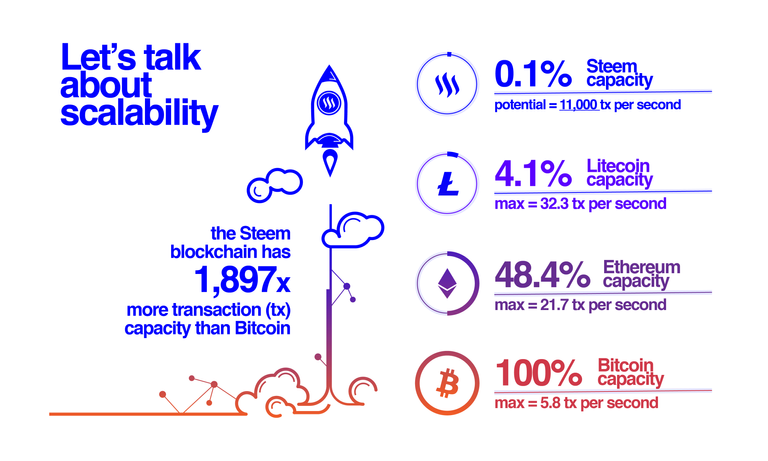 Let's talk about scalability

the Steem blockchain has 1,897x more transaction (tx) capacity than Bitcoin

0.1% Steem capacity
potential = 11,000 tx per second

4.1% Litecoin capacity
max = 32.3 tx per second

48.4% Ethereum capacity
max = 21.7 tx per second

100% Bitcoin capacity
max = 5.8 tx per second