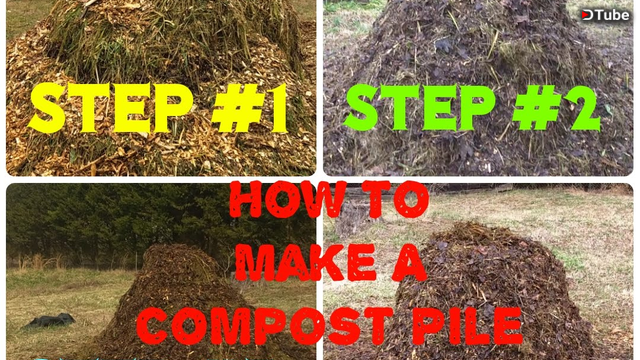 DTube

STEP #1

STEP #2

HOW TO
MAKE A
COMPOST PILE