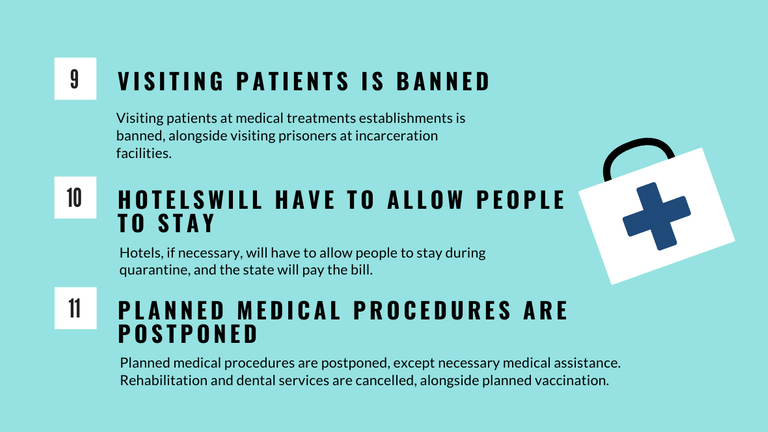 9

VISITING PATIENTS IS BANNED

Visiting patients at medical treatments establishments is banned, alongside visiting prisoners at incarceration facilities.

10

HOTELSWILL HAVE TO ALLOW PEOPLE TO STAY

Hotels, if necessary, will have to allow people to stay during quarantine, and the state will pay the bill.

11

PLANNED MEDICAL PROCEDURES ARE POSTPONED

Planned medical procedures are postponed, except necessary medical assistance. Rehabilitation and dental services are cancelled, alongside planned vaccination.