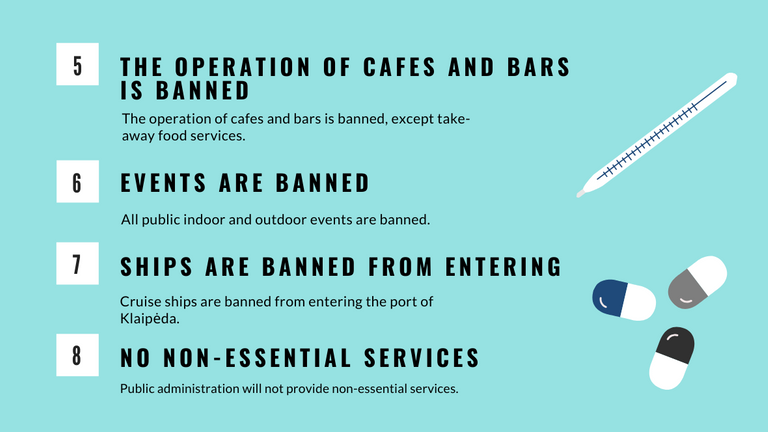 5

THE OPERATION OF CAFES AND BARS IS BANNED

The operation of cafes and bars is banned, except take-away food services.

6

EVENTS ARE BANNED

All public indoor and outdoor events are banned.

7

SHIPS ARE BANNED FROM ENTERING

Cruise ships are banned from entering the port of Klaipėda.

8

NO NON-ESSENTIAL SERVICES

Public administration will not provide non-essential services.