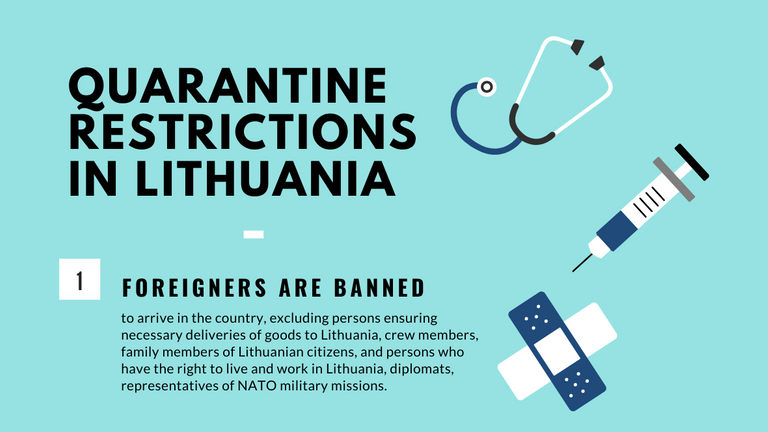 QUARANTINE RESTRICTIONS IN LITHUANIA

1

FOREIGNERS ARE BANNED

to arrive in the country, excluding persons ensuring necessary deliveries of goods to Lithuania, crew members, family members of Lithuanian citizens, and persons who have the right to live and work in Lithuania, diplomats, representatives of NATO military missions.