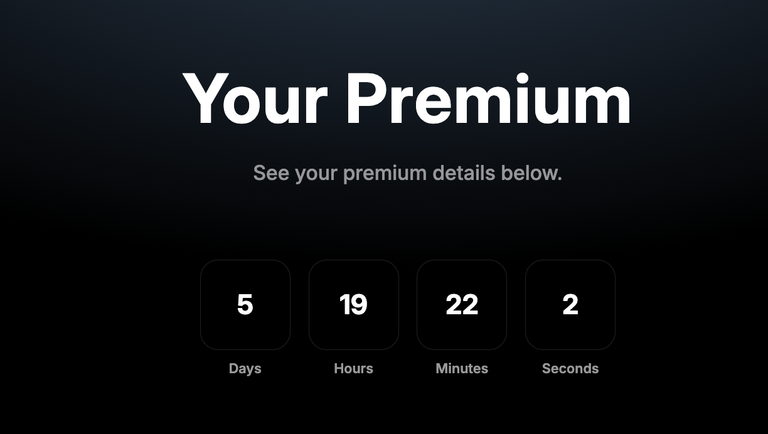 Your Premium

See your premium details below.

5
Days

19
Hours

22
Minutes

2
Seconds