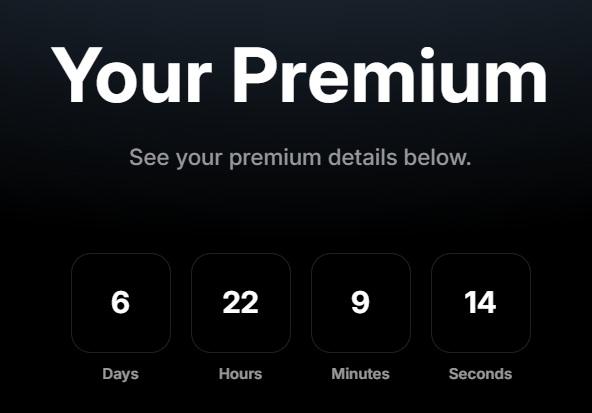 Your Premium

See your premium details below.

6
Days

22
Hours

9
Minutes

14
Seconds