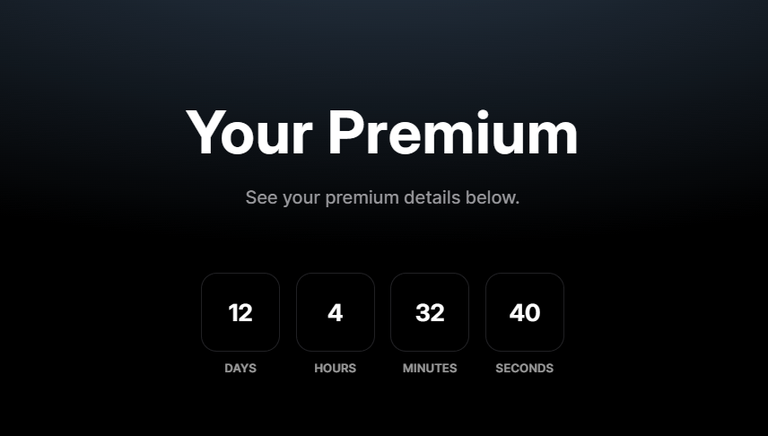 Your Premium

See your premium details below.

12
DAYS

4
HOURS

32
MINUTES

40
SECONDS