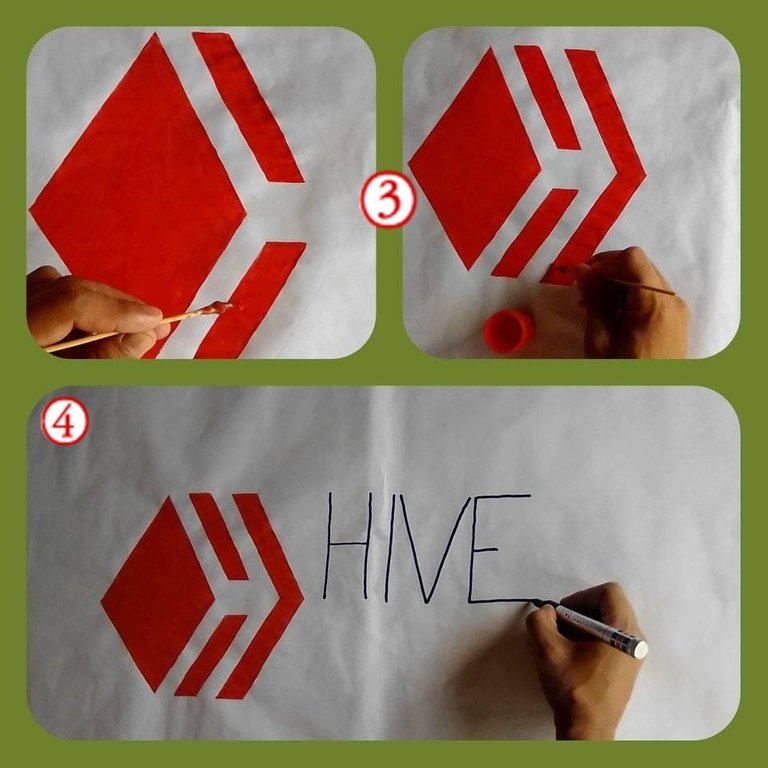 ③

④

HIVE