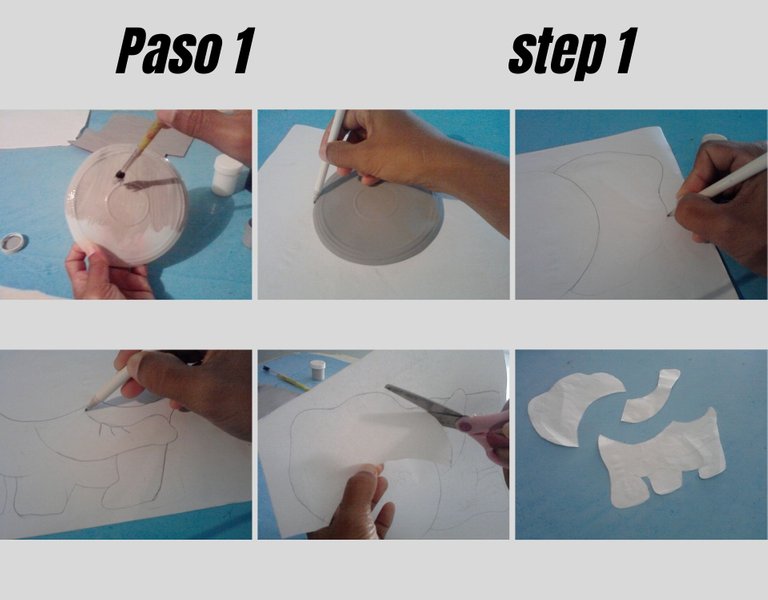 Paso 1

step 1