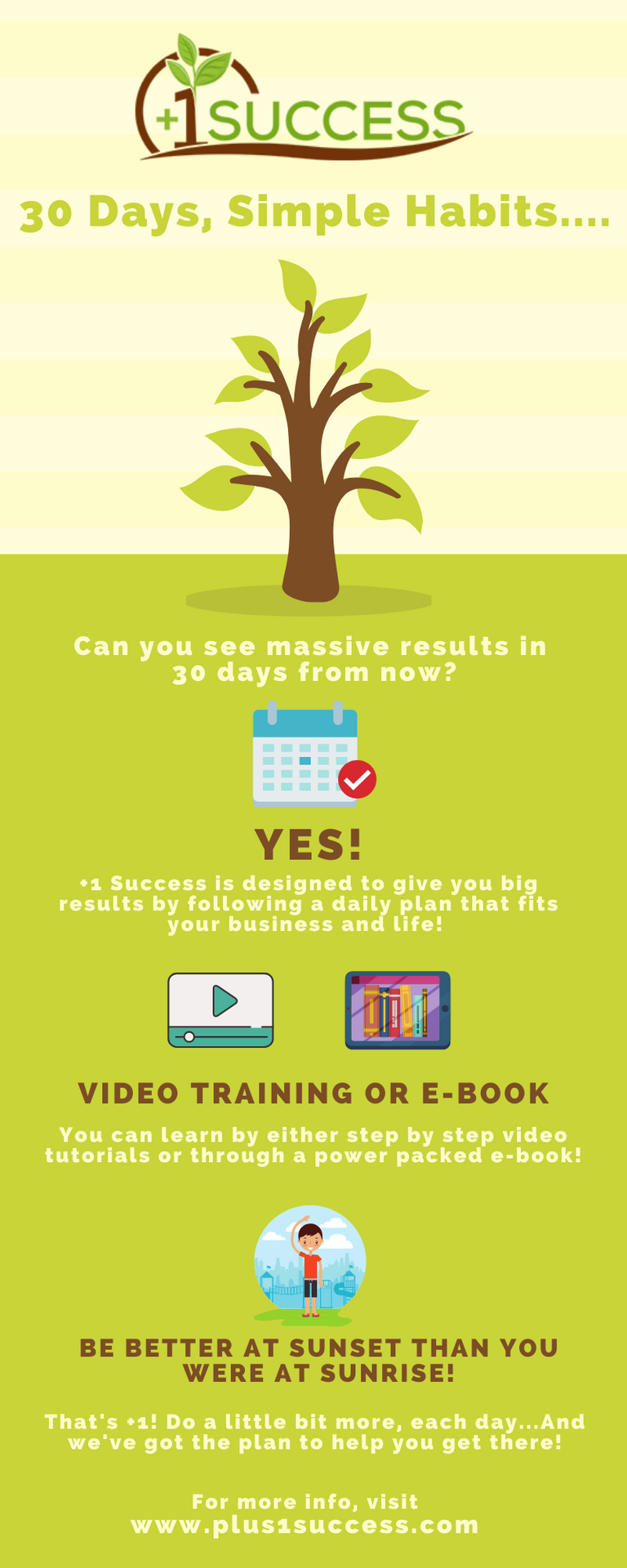 +1 SUCCESS

30 Days, Simple Habits....

Can you see massive results in 30 days from now?

YES!

+1 Success is designed to give you big results by following a daily plan that fits your business and life!

VIDEO TRAINING OR E-BOOK

You can learn by either step by step video tutorials or through a power packed e-book!

BE BETTER AT SUNSET THAN YOU WERE AT SUNRISE!

That's +1! Do a little bit more, each day...And we've got the plan to help you get there!

For more info, visit www.plus1success.com