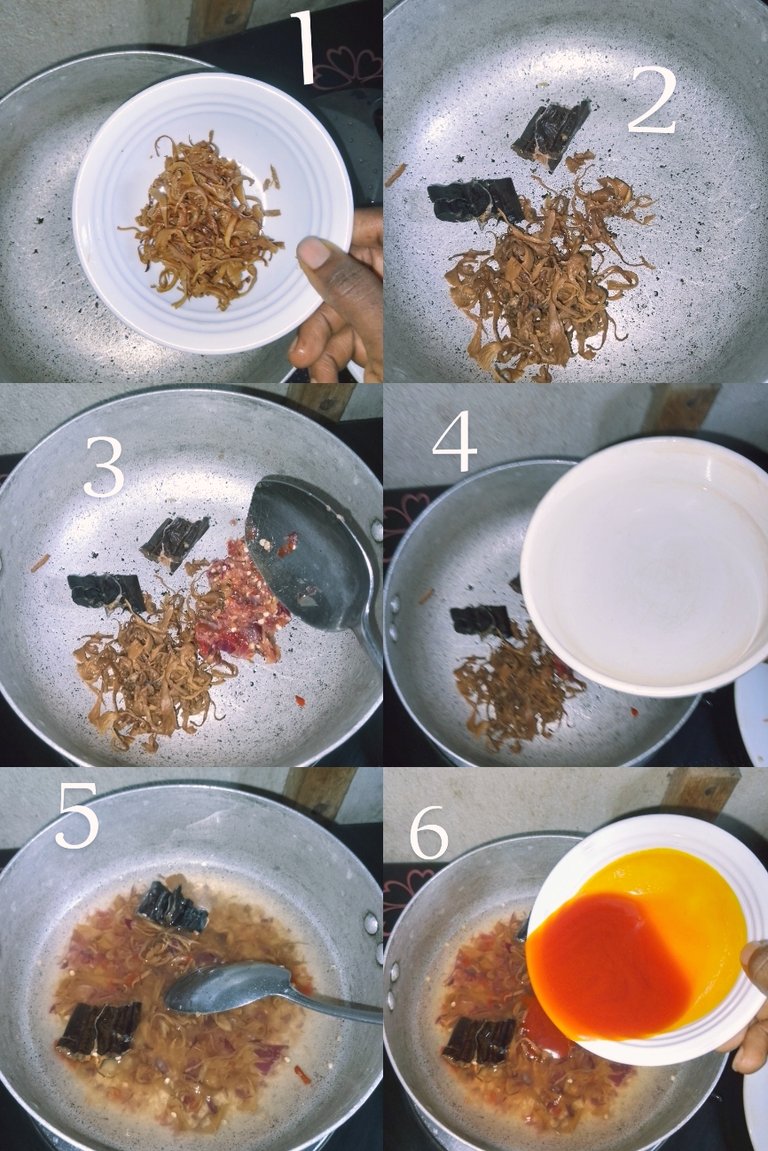 1
2
3
4
5
6