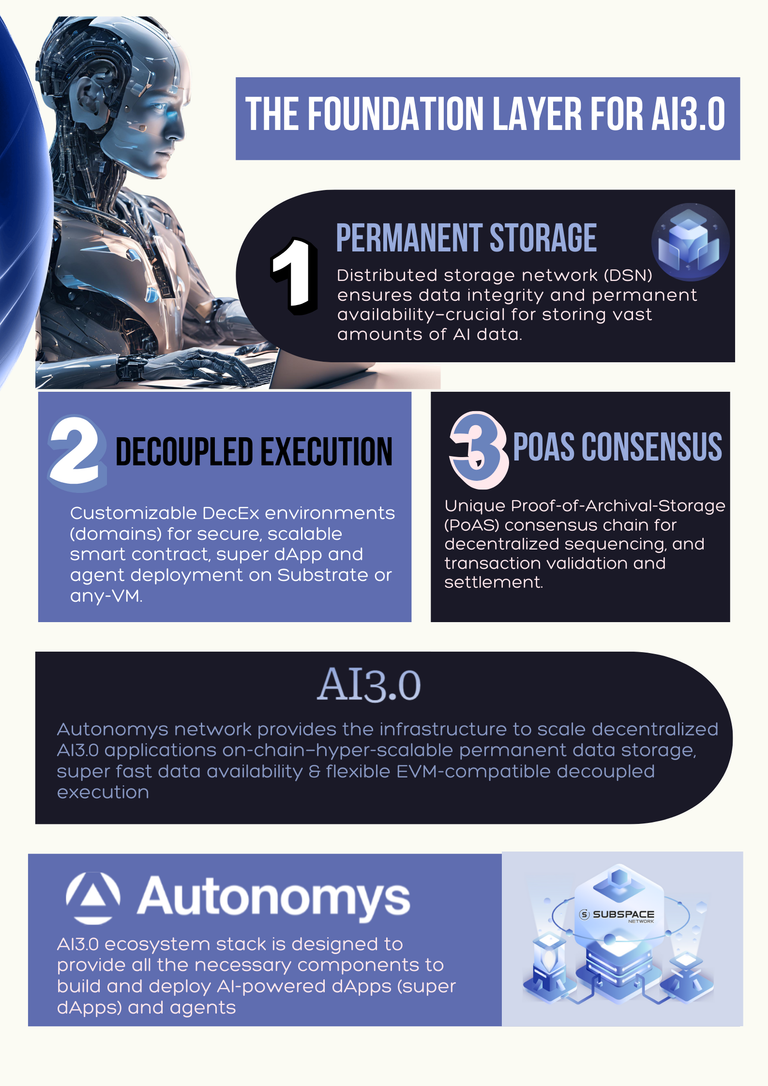 THE FOUNDATION LAYER FOR AI3.0

1

PERMANENT STORAGE

Distributed storage network (DSN) ensures data integrity and permanent availability–crucial for storing vast amounts of AI data.

2

DECOUPLED EXECUTION

Customizable DecEx environments (domains) for secure, scalable smart contract, super dApp and agent deployment on Substrate or any-VM.

3

POAS CONSENSUS

Unique Proof-of-Archival-Storage (PoAS) consensus chain for decentralized sequencing, and transaction validation and settlement.

AI3.0

Autonomys network provides the infrastructure to scale decentralized AI3.0 applications on-chain–hyper-scalable permanent data storage, super fast data availability & flexible EVM-compatible decoupled execution

Autonomys

AI3.0 ecosystem stack is designed to provide all the necessary components to build and deploy AI-powered dApps (super dApps) and agents

SUBSPACE NETWORK