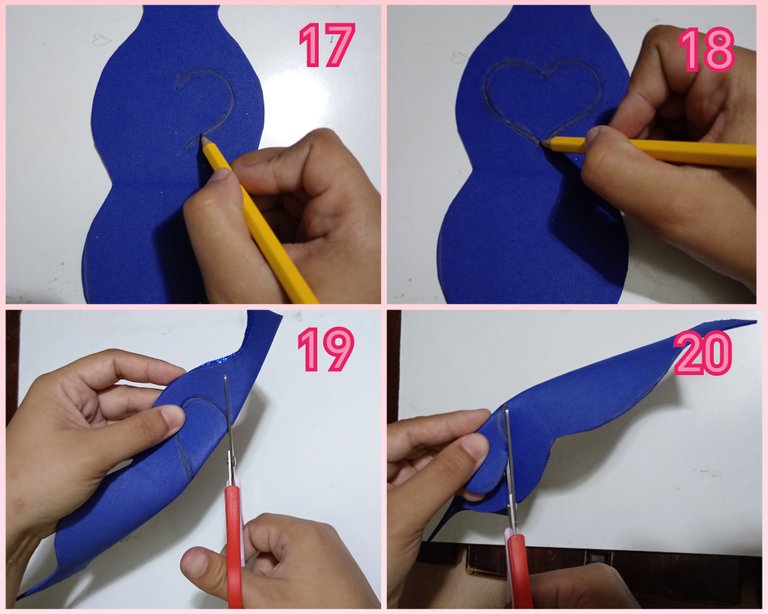 17

18

19

20