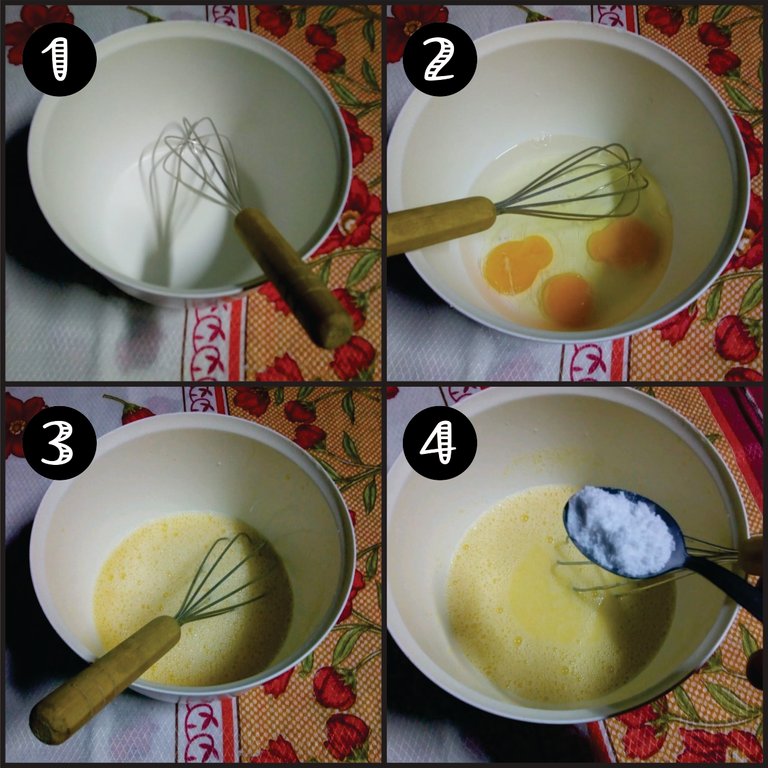 1

2

3

4