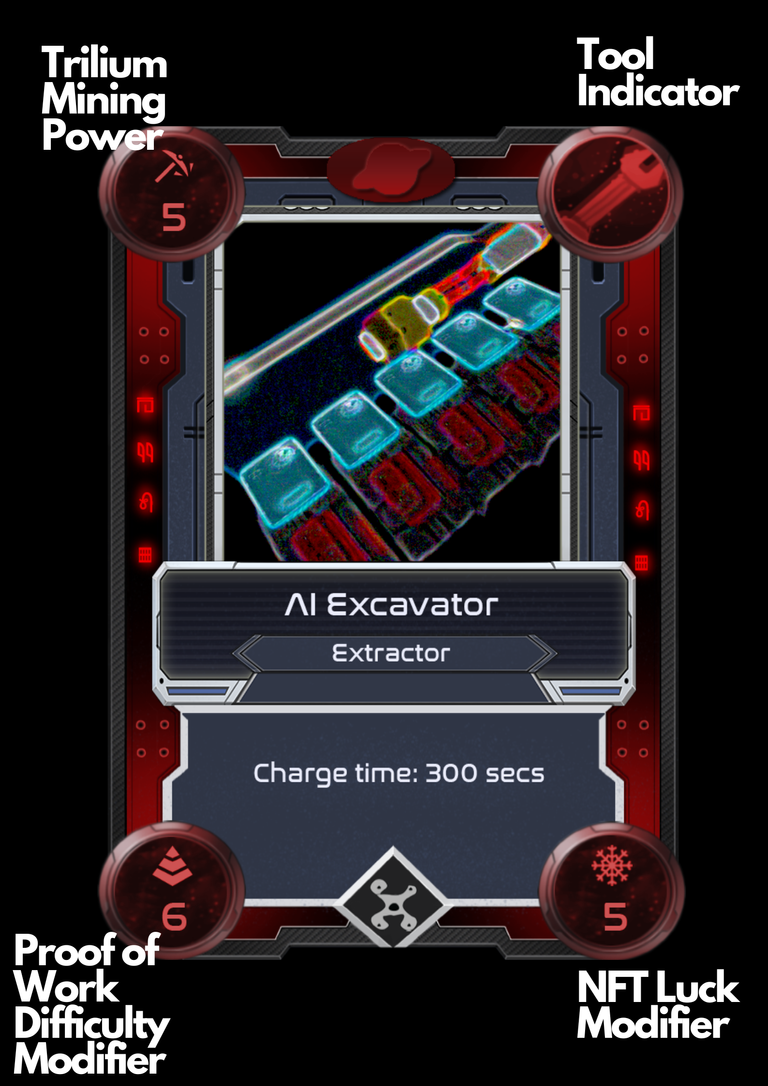 Trilium Mining Power

Tool Indicator

5

AI Excavator

Extractor

Charge time: 300 secs

6

5

Proof of Work Difficulty Modifier

NFT Luck Modifier