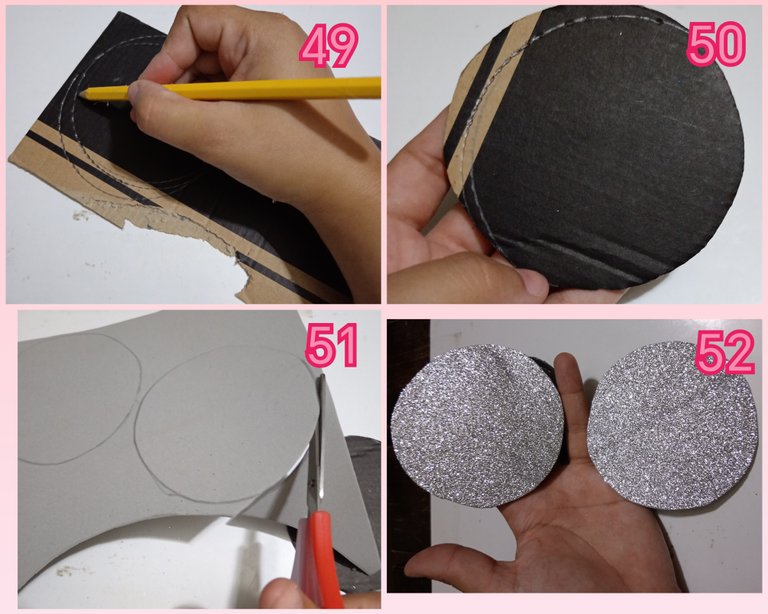 49

50

51

52