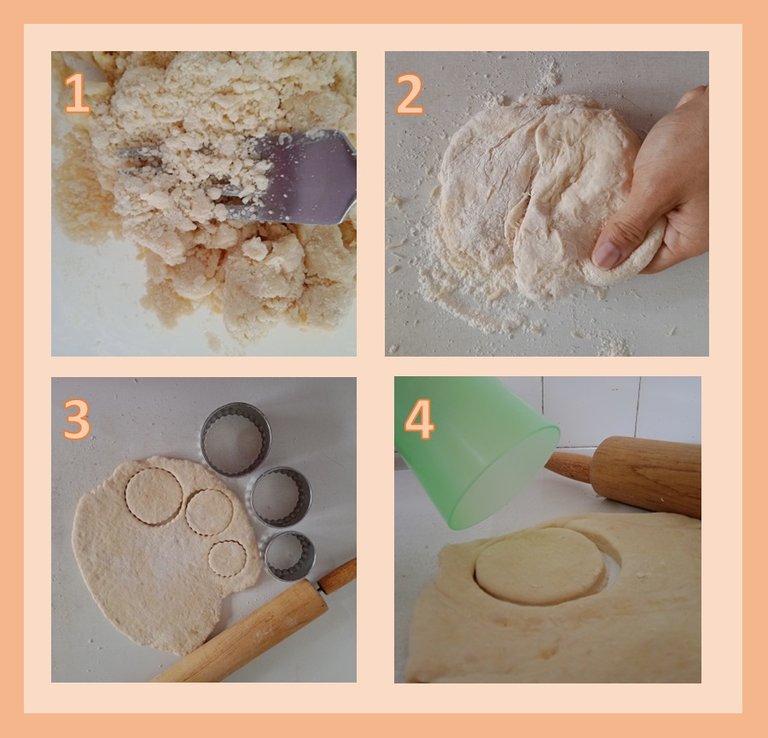 1

2

3

4