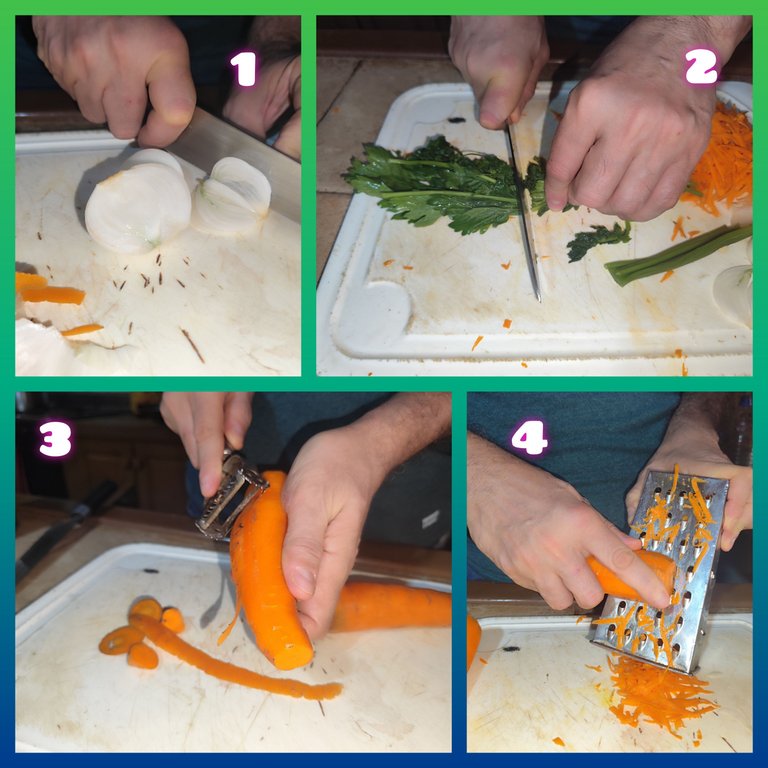 1

2

3

4