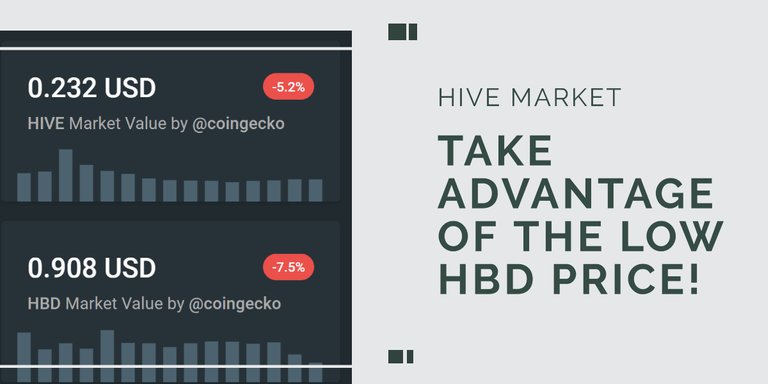 0.232 USD

-5.2%

HIVE Market Value by @coingecko

0.908 USD

-7.5%

HBD Market Value by @coingecko

HIVE MARKET

TAKE ADVANTAGE OF THE LOW HBD PRICE!