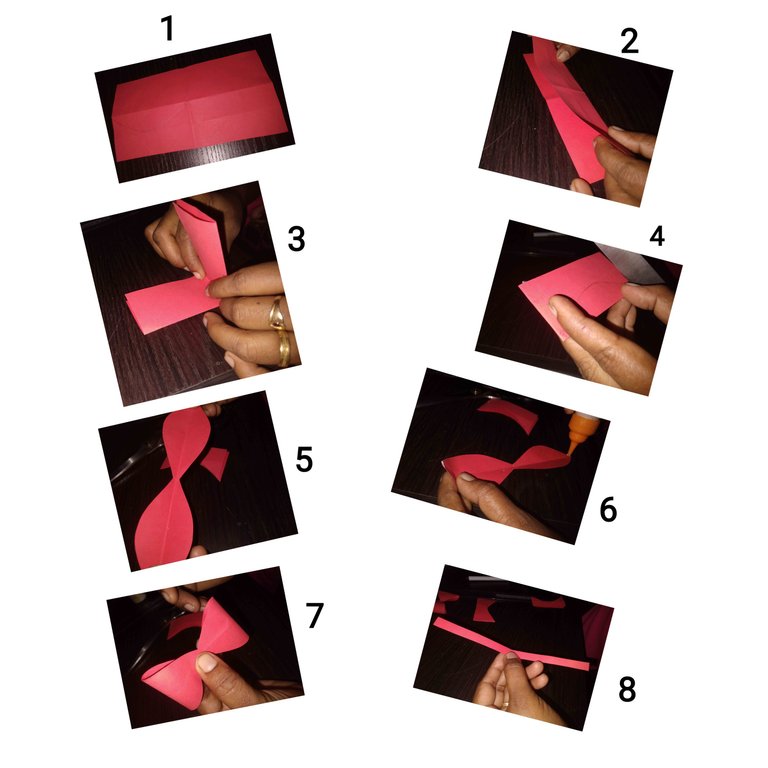 1

2

3

4

5

6

7

8