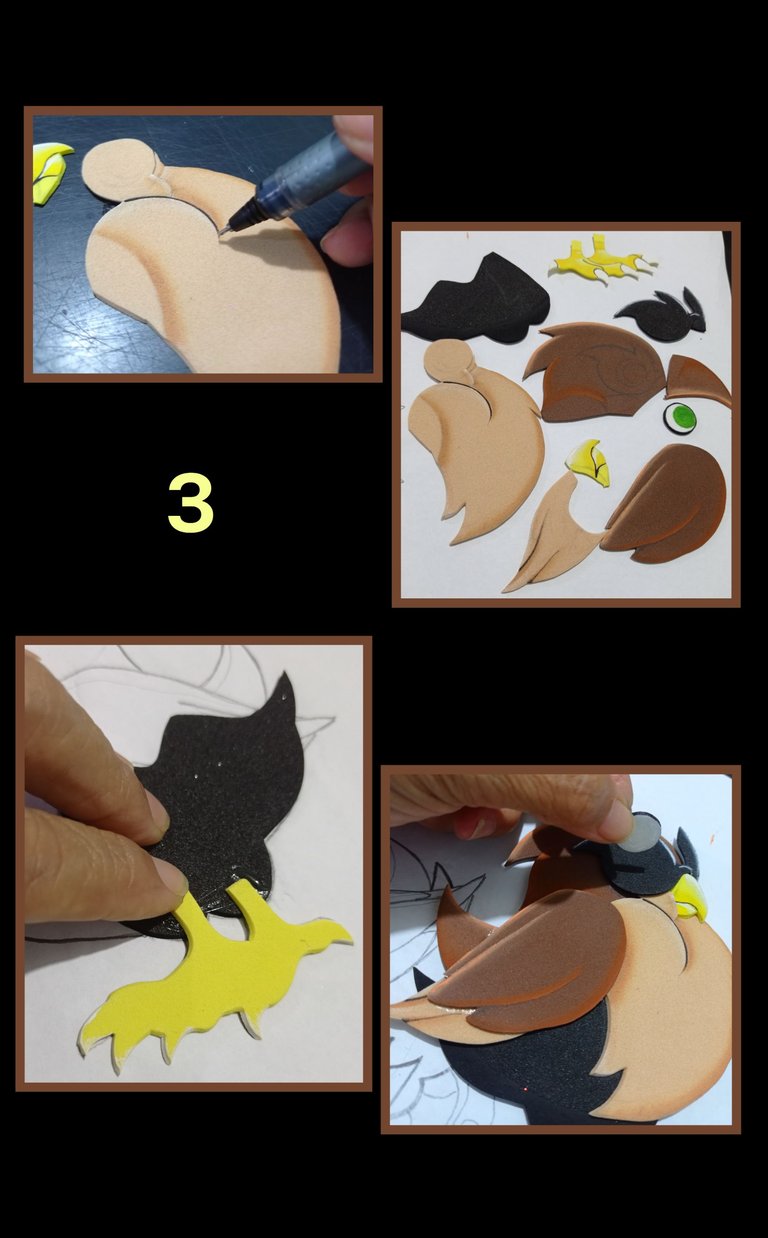 3