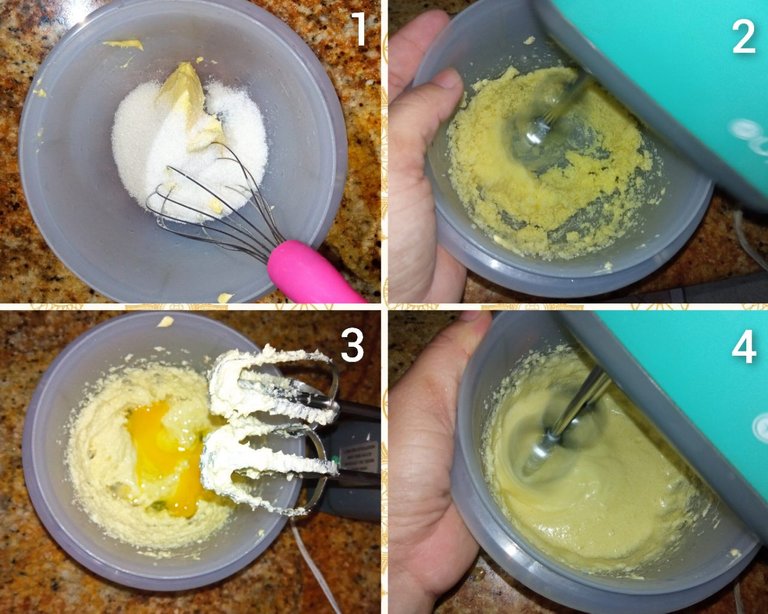 1
2
3
4