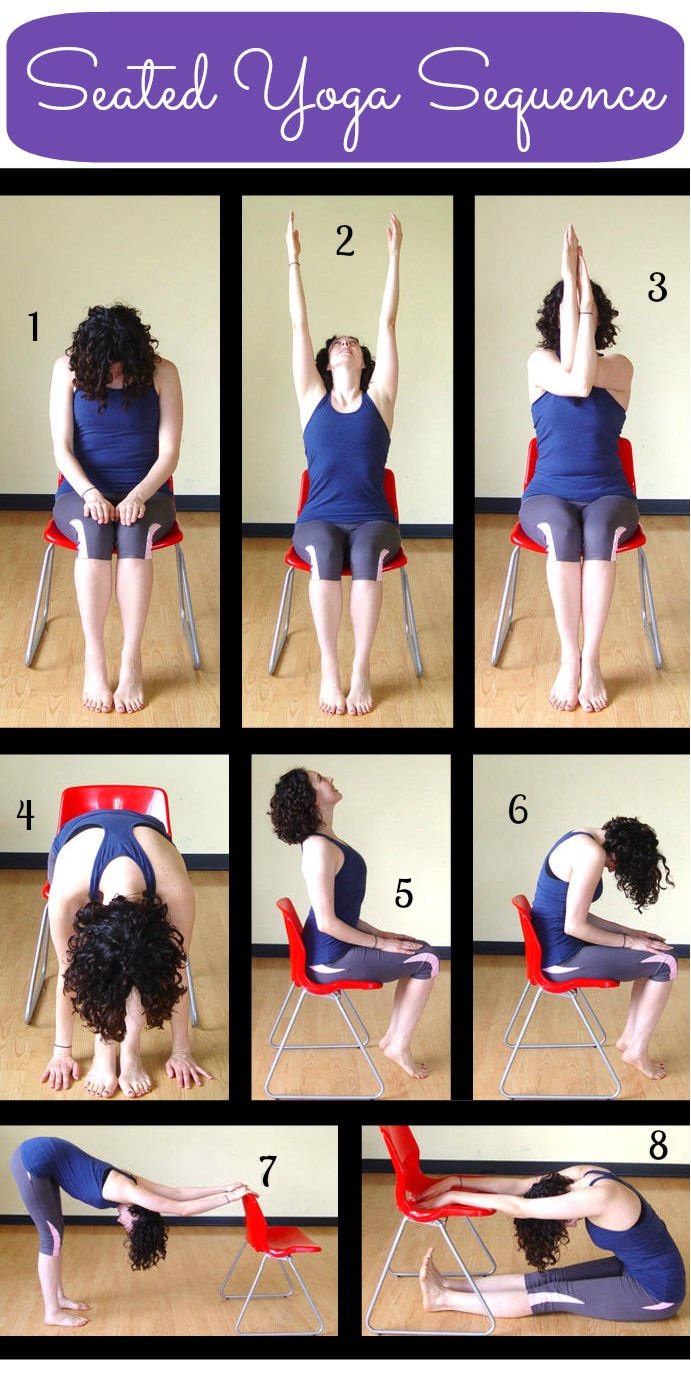 Seated Yoga Sequence

1

2

3

4

5

6

7

8