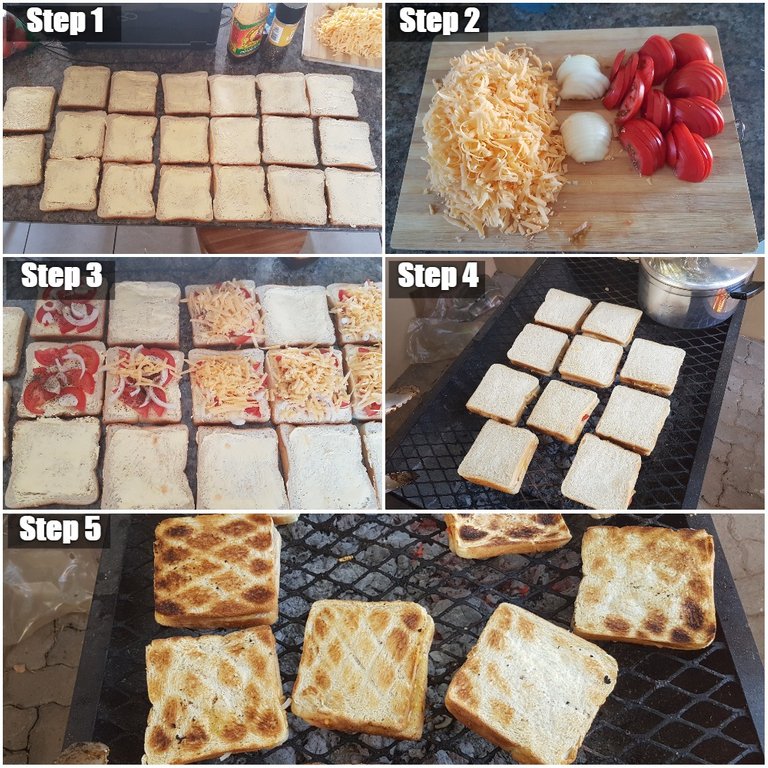 Step 1

Step 2

Step 3

Step 4

Step 5