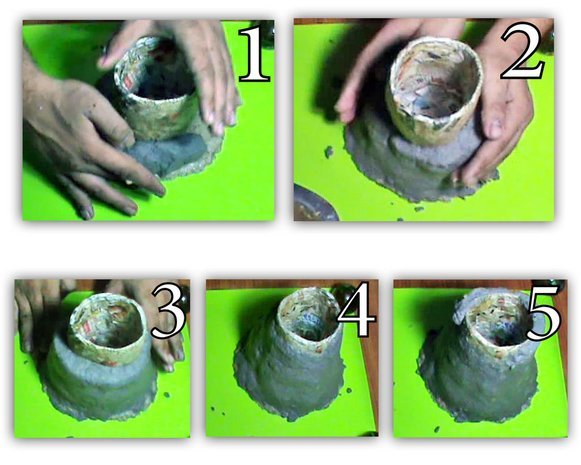 1
2
3
4
5