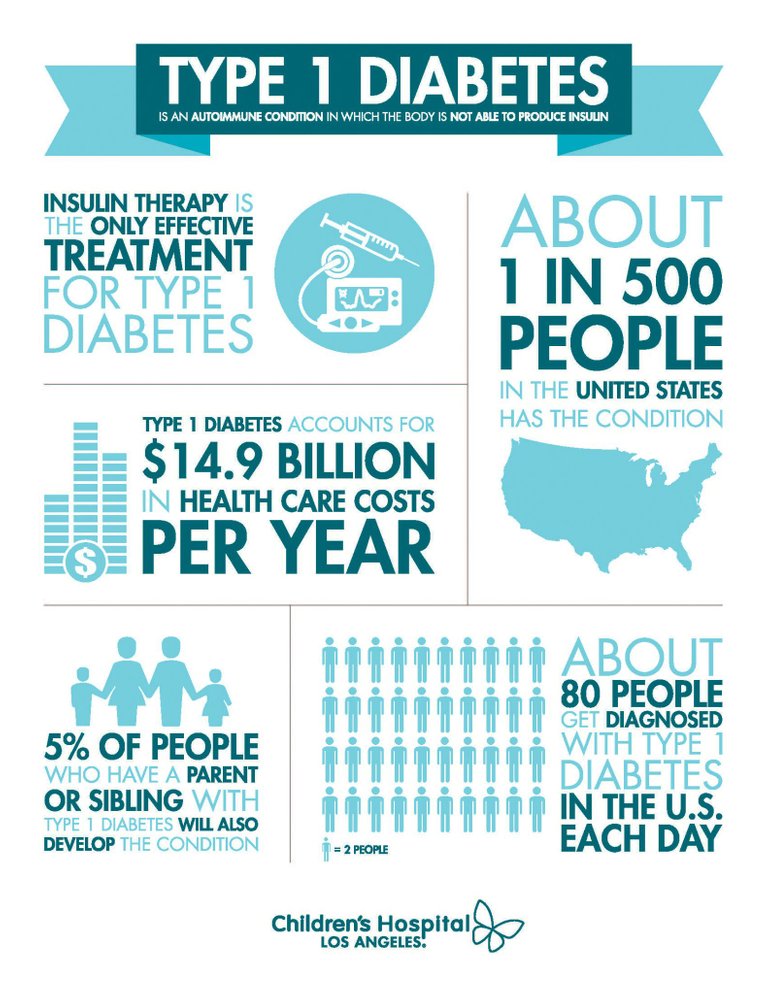 TYPE 1 DIABETES
IS AN AUTOIMMUNE CONDITION IN WHICH THE BODY IS NOT ABLE TO PRODUCE INSULIN

INSULIN THERAPY IS THE ONLY EFFECTIVE TREATMENT FOR TYPE 1 DIABETES

ABOUT 1 IN 500 PEOPLE IN THE UNITED STATES HAS THE CONDITION

TYPE 1 DIABETES ACCOUNTS FOR $14.9 BILLION IN HEALTH CARE COSTS PER YEAR

5% OF PEOPLE WHO HAVE A PARENT OR SIBLING WITH TYPE 1 DIABETES WILL ALSO DEVELOP THE CONDITION

= 2 PEOPLE

ABOUT 80 PEOPLE GET DIAGNOSED WITH TYPE 1 DIABETES IN THE U.S. EACH DAY

Children's Hospital LOS ANGELES.