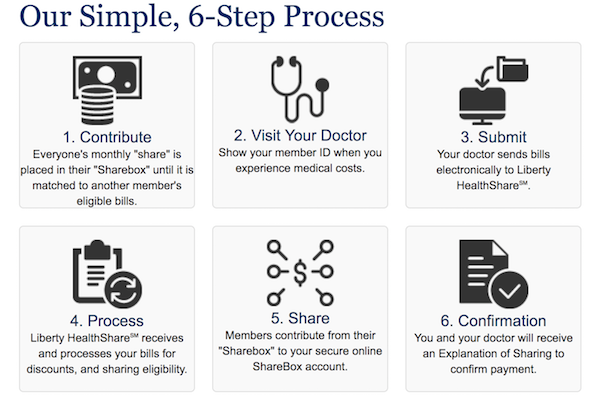 Our Simple, 6-Step Process

1. Contribute
Everyone's monthly "share" is placed in their "Sharebox" until it is matched to another member's eligible bills.

2. Visit Your Doctor
Show your member ID when you experience medical costs.

3. Submit
Your doctor sends bills electronically to Liberty HealthShare℠.

4. Process
Liberty HealthShare℠ receives and processes your bills for discounts, and sharing eligibility.

5. Share
Members contribute from their "Sharebox" to your secure online ShareBox account.

6. Confirmation
You and your doctor will receive an Explanation of Sharing to confirm payment.