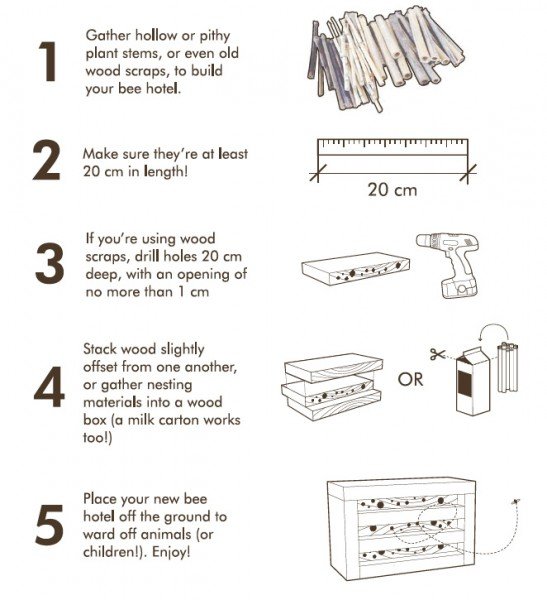 1

Gather hollow or pithy plant stems, or even old wood scraps, to build your bee hotel.

2

Make sure they're at least 20 cm in length!

20 cm

3

If you're using wood scraps, drill holes 20 cm deep, with an opening of no more than 1 cm

4

Stack wood slightly offset from one another, or gather nesting materials into a wood box (a milk carton works too!)

OR

5

Place your new bee hotel off the ground to ward off animals (or children!). Enjoy!