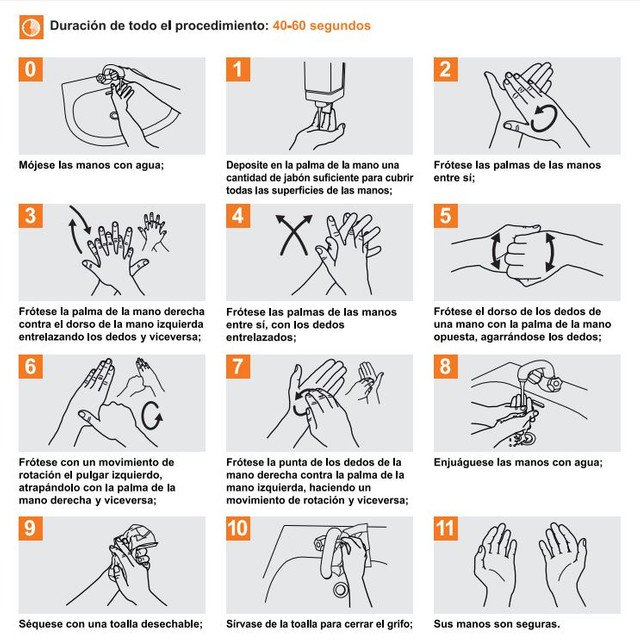 Duración de todo el procedimiento: 40-60 segundos

0

Mójese las manos con agua;

1

Deposite en la palma de la mano una cantidad de jabón suficiente para cubrir todas las superficies de las manos;

2

Frótese las palmas de las manos entre sí;

3

Frótese la palma de la mano derecha contra el dorso de la mano izquierda entrelazando los dedos y viceversa;

4

Frótese las palmas de las manos entre sí, con los dedos entrelazados;

5

Frótese el dorso de los dedos de una mano con la palma de la mano opuesta, agarrándose los dedos;

6

Frótese con un movimiento de rotación el pulgar izquierdo, atrapándolo con la palma de la mano derecha y viceversa;

7

Frótese la punta de los dedos de la mano derecha contra la palma de la mano izquierda, haciendo un movimiento de rotación y viceversa;

8

Enjuáguese las manos con agua;

9

Séquese con una toalla desechable;

10

Sírvase de la toalla para cerrar el grifo;

11

Sus manos son seguras.