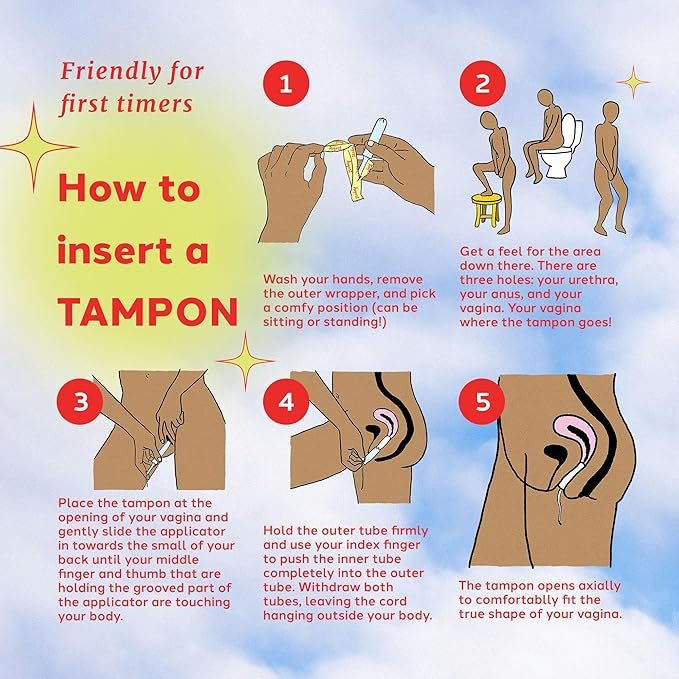 Friendly for first timers

How to insert a TAMPON

1

Wash your hands, remove the outer wrapper, and pick a comfy position (can be sitting or standing!)

2

Get a feel for the area down there. There are three holes: your urethra, your anus, and your vagina. Your vagina where the tampon goes!

3

Place the tampon at the opening of your vagina and gently slide the applicator in towards the small of your back until your middle finger and thumb that are holding the grooved part of the applicator are touching your body.

4

Hold the outer tube firmly and use your index finger to push the inner tube completely into the outer tube. Withdraw both tubes, leaving the cord hanging outside your body.

5

The tampon opens axially to comfortablly fit the true shape of your vagina.