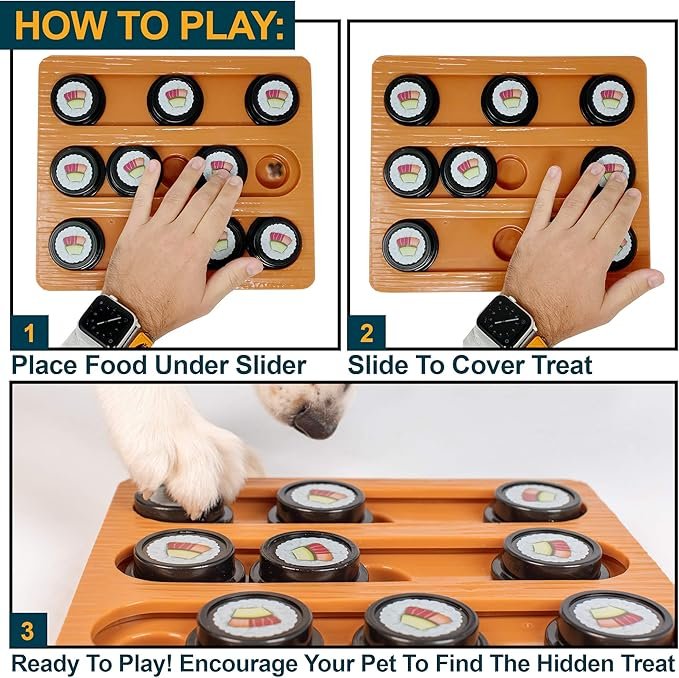 HOW TO PLAY:

1

Place Food Under Slider

2

Slide To Cover Treat

3

Ready To Play! Encourage Your Pet To Find The Hidden Treat