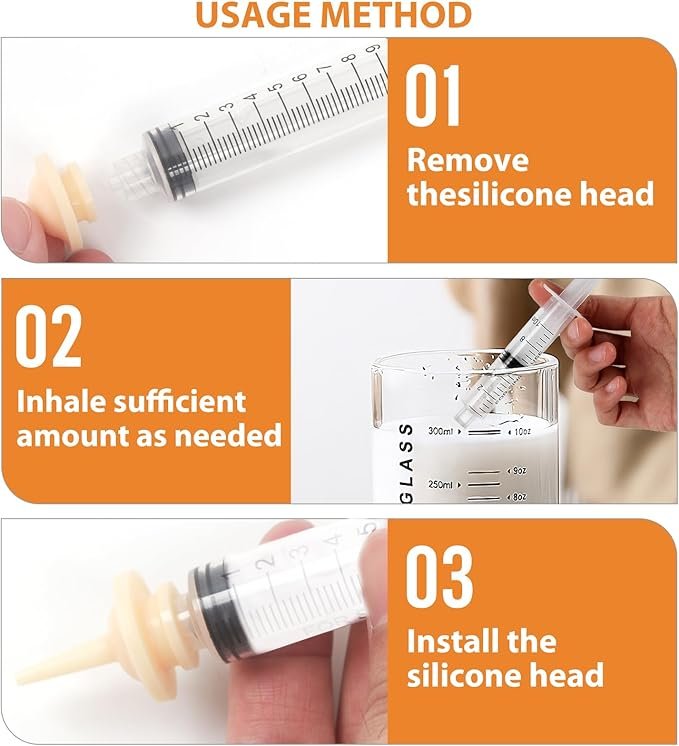 USAGE METHOD

1 2 3 4 5 6 7 8 9

01

Remove thesilicone head

02

Inhale sufficient amount as needed

GLASS

300ml 10oz

9oz

250ml 8oz

1 2 3 4 5

03

Install the silicone head