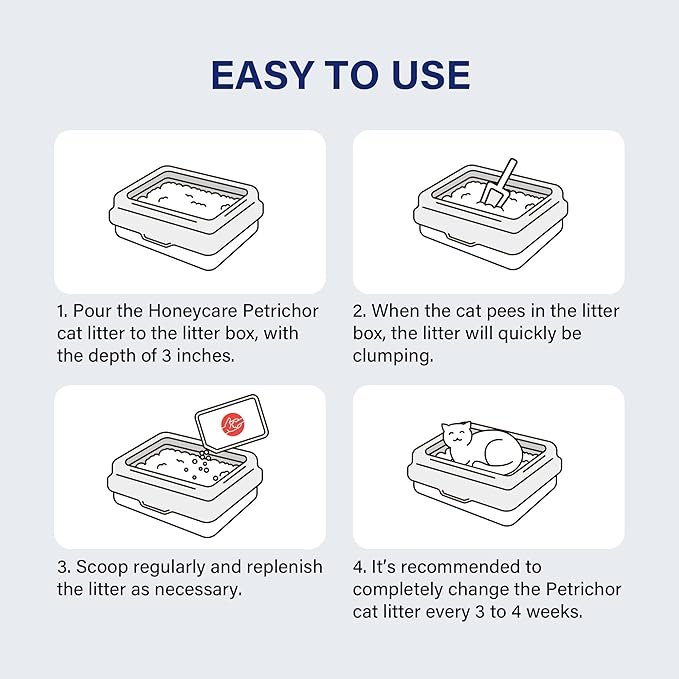 EASY TO USE

1. Pour the Honeycare Petrichor cat litter to the litter box, with the depth of 3 inches.

2. When the cat pees in the litter box, the litter will quickly be clumping.

3. Scoop regularly and replenish the litter as necessary.

4. It's recommended to completely change the Petrichor cat litter every 3 to 4 weeks.