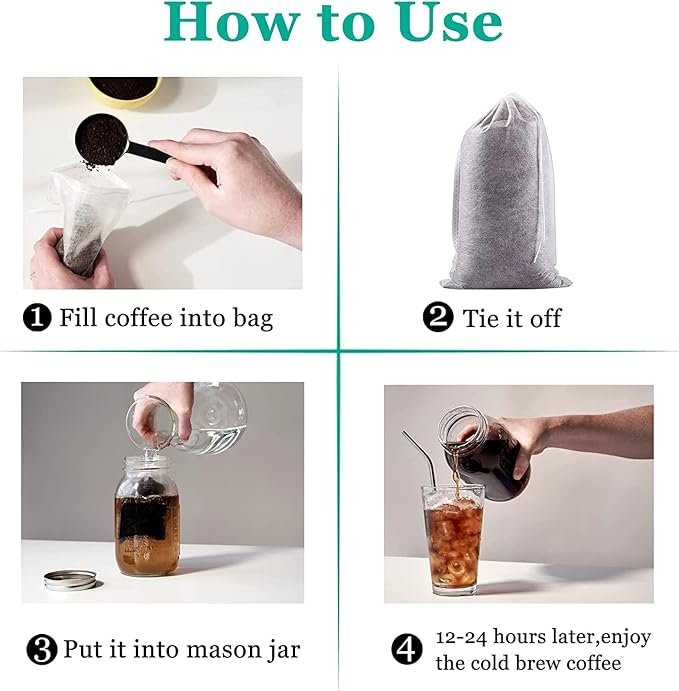 How to Use

❶ Fill coffee into bag

❷ Tie it off

❸ Put it into mason jar

❹ 12-24 hours later,enjoy the cold brew coffee