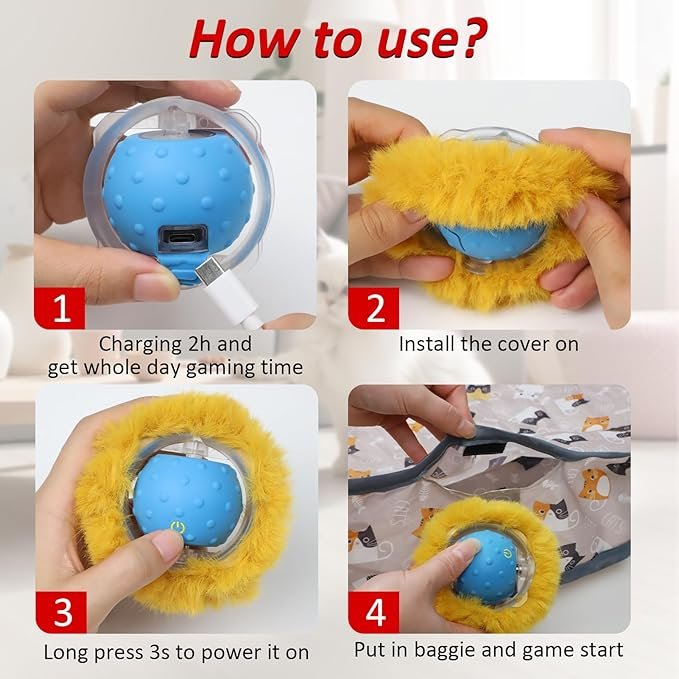 How to use?

1
Charging 2h and get whole day gaming time

2
Install the cover on

3
Long press 3s to power it on

4
Put in baggie and game start