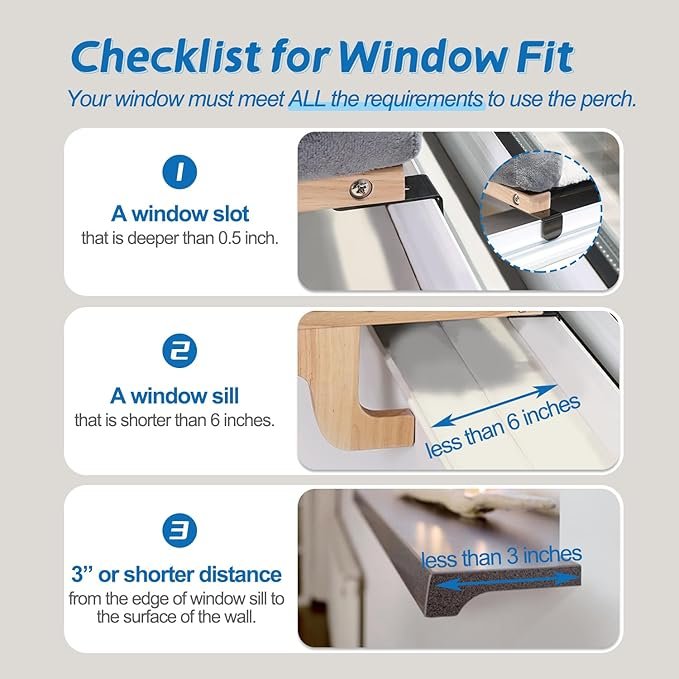 Checklist for Window Fit

Your window must meet ALL the requirements to use the perch.

1

A window slot

that is deeper than 0.5 inch.

2

A window sill

that is shorter than 6 inches.

less than 6 inches

3

3" or shorter distance

from the edge of window sill to the surface of the wall.

less than 3 inches