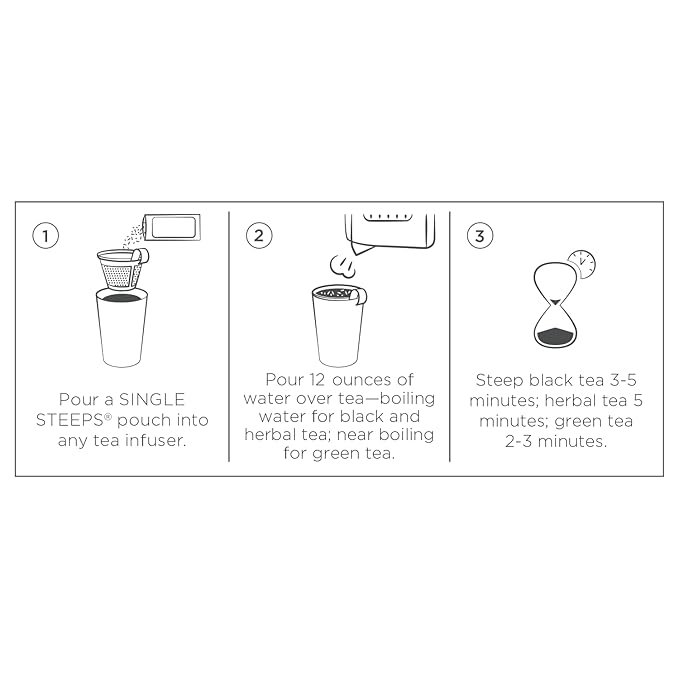 1

Pour a SINGLE STEEPS® pouch into any tea infuser.

2

Pour 12 ounces of water over tea—boiling water for black and herbal tea; near boiling for green tea.

3

Steep black tea 3-5 minutes; herbal tea 5 minutes; green tea 2-3 minutes.